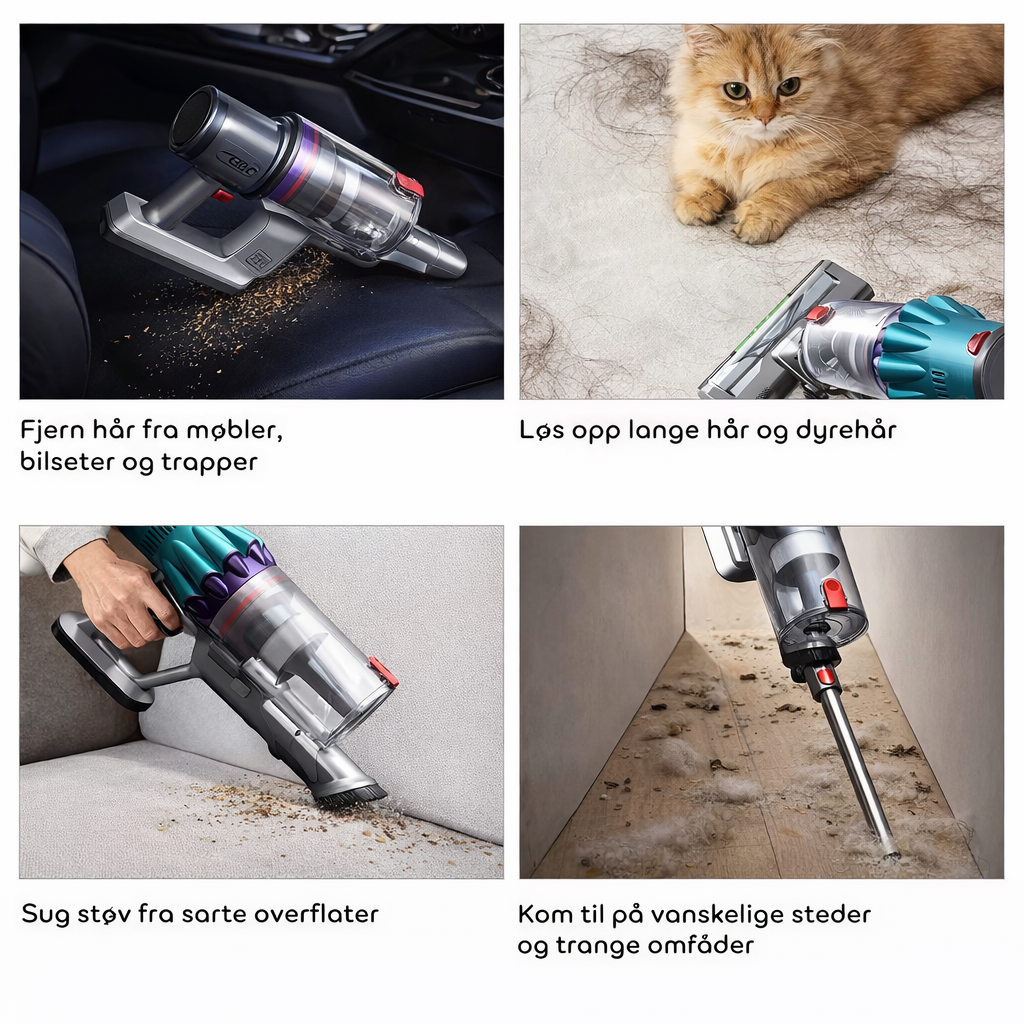 Fjern hår fra møbler, bilseter og trapper

Løs opp lange hår og dyrehår

Sug støv fra sarte overflater

Kom til på vanskelige steder og trange omfåder